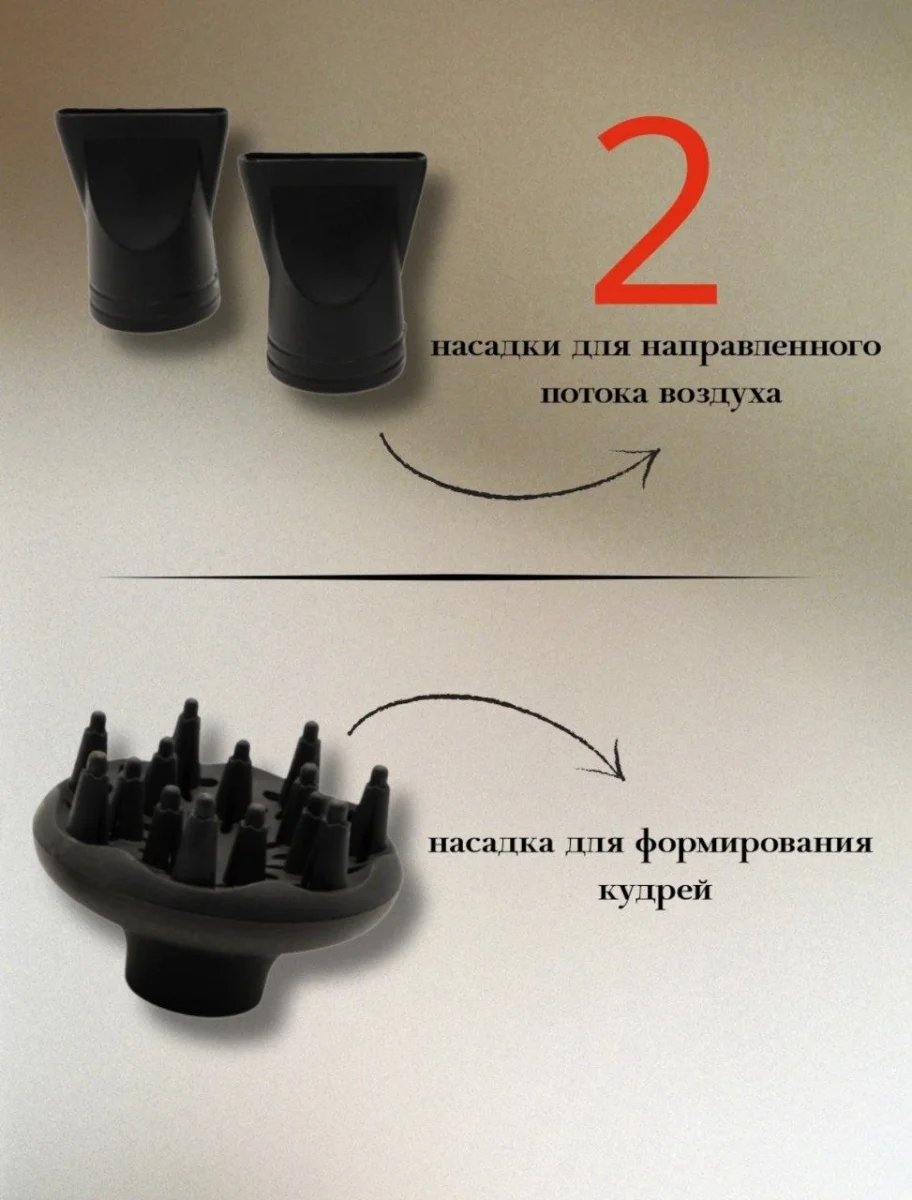 2

насадки для направленного потока воздуха

насадка для формирования кудрей